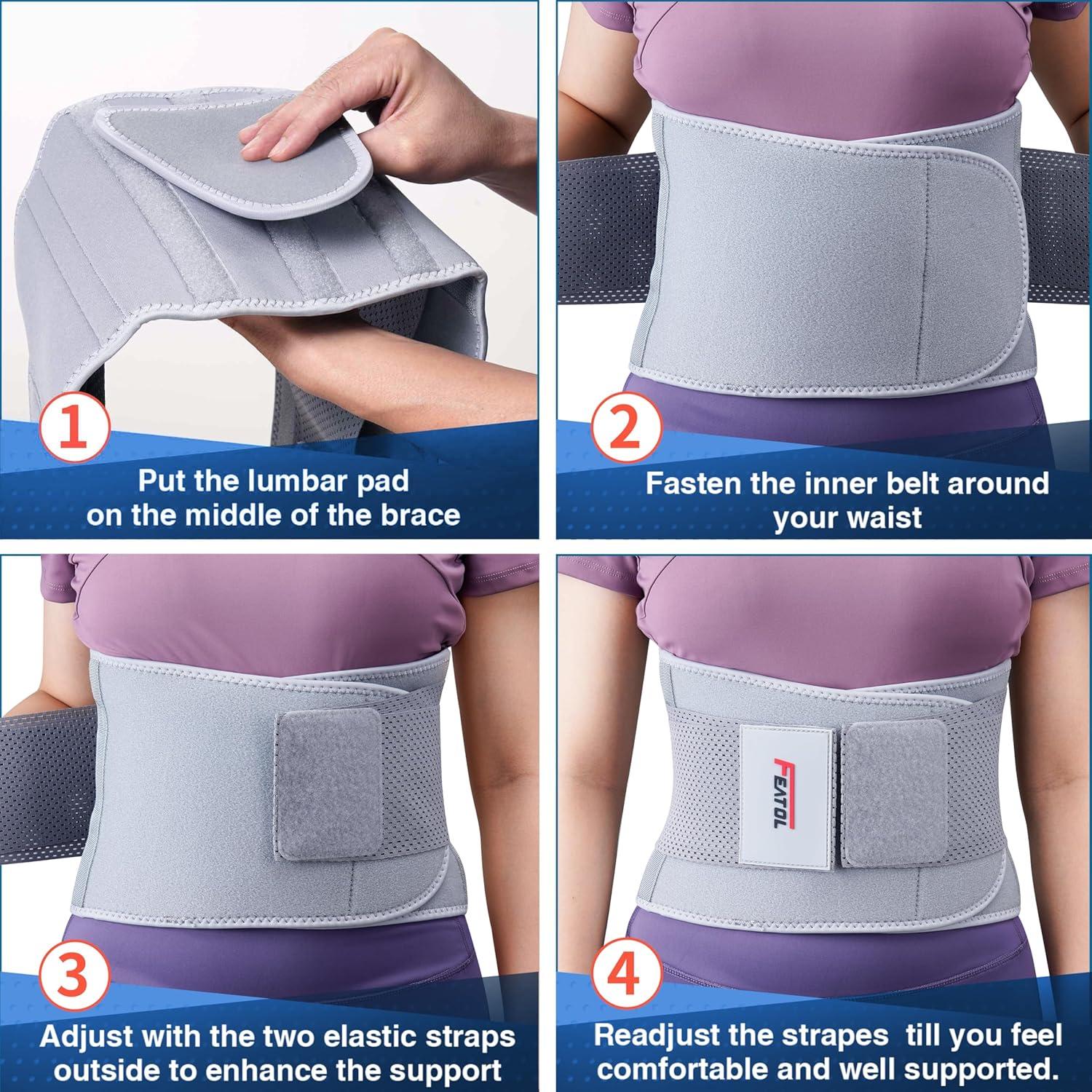 1
Put the lumbar pad on the middle of the brace

2
Fasten the inner belt around your waist

3
Adjust with the two elastic straps outside to enhance the support

FEATOL

4
Readjust the strapes  till you feel comfortable and well supported.