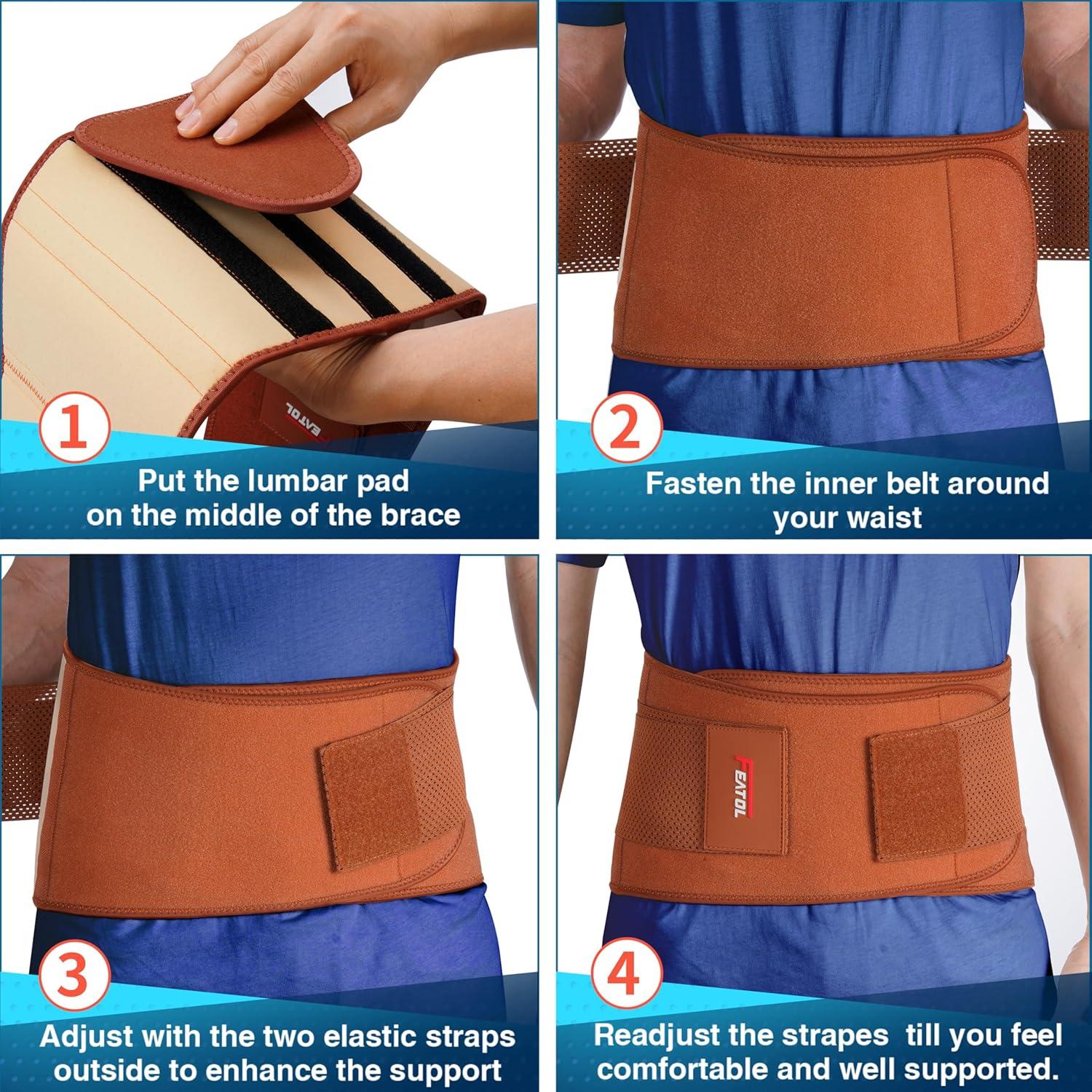 FEATOL

1

Put the lumbar pad on the middle of the brace

2

Fasten the inner belt around your waist

3

Adjust with the two elastic straps outside to enhance the support

FEATOL

4

Readjust the strapes till you feel comfortable and well supported.