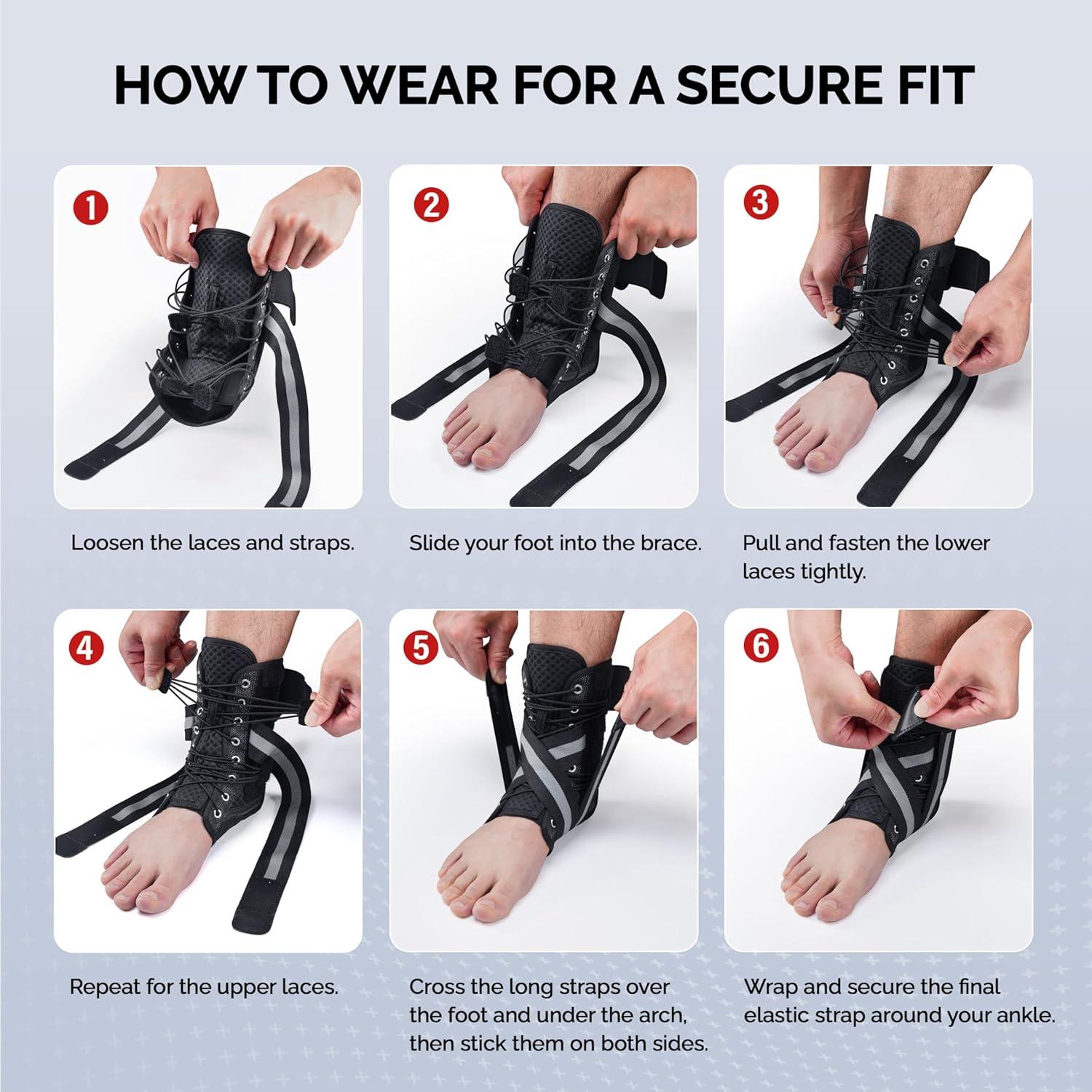 HOW TO WEAR FOR A SECURE FIT

1

Loosen the laces and straps.

2

Slide your foot into the brace.

3

Pull and fasten the lower laces tightly.

4

Repeat for the upper laces.

5

Cross the long straps over the foot and under the arch, then stick them on both sides.

6

Wrap and secure the final elastic strap around your ankle.